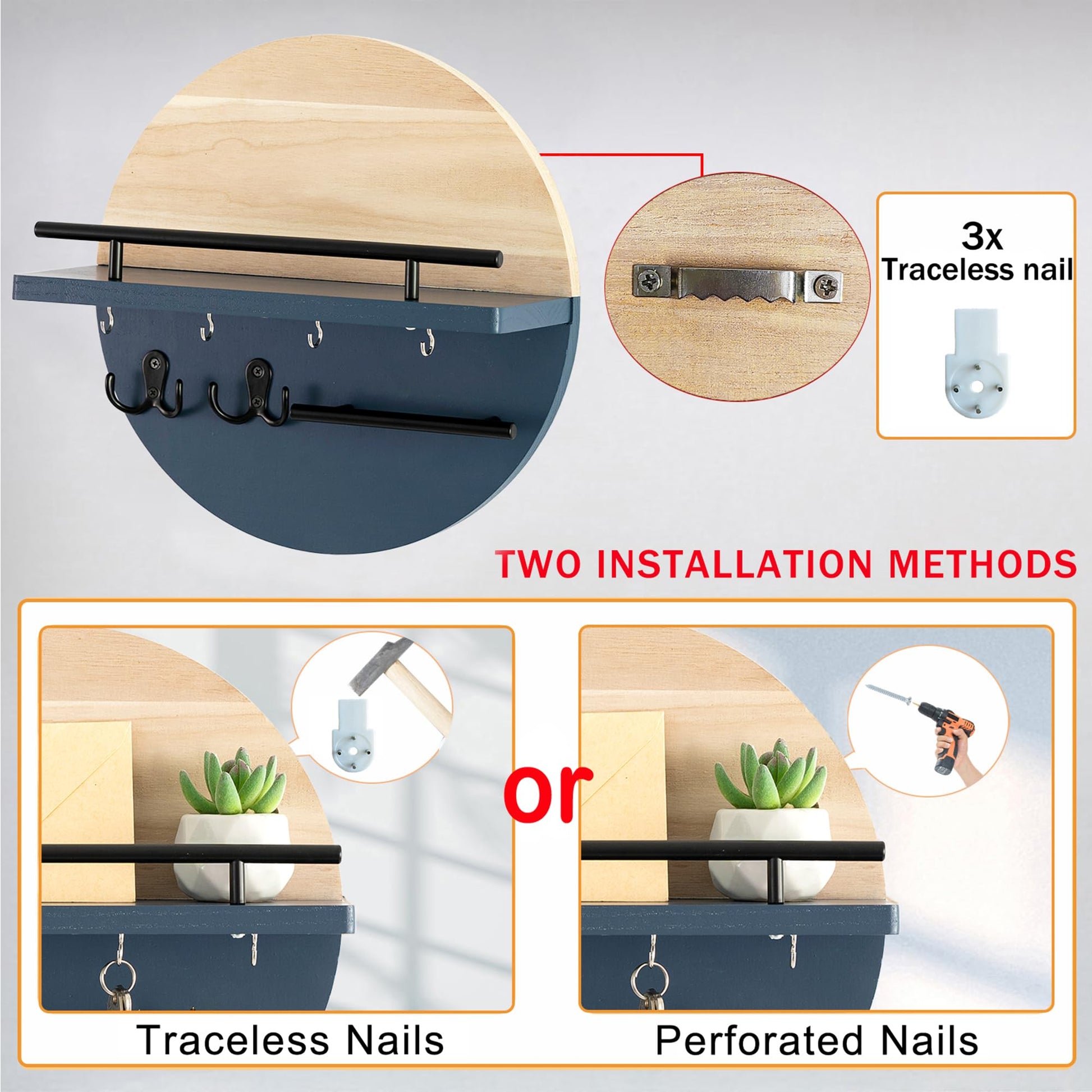 3x
Traceless nail

TWO INSTALLATION METHODS

or

Traceless Nails

Perforated Nails