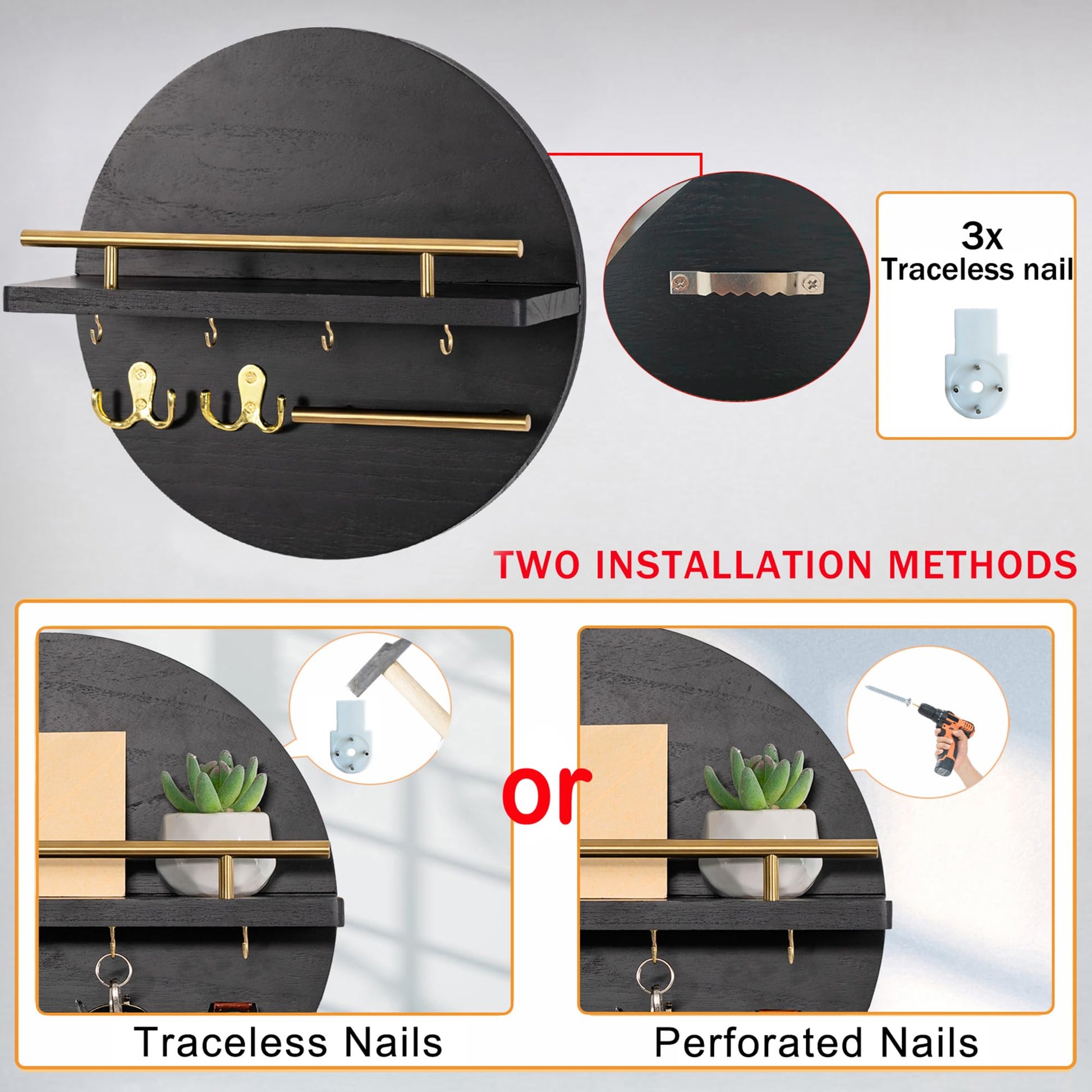 3x
Traceless nail

TWO INSTALLATION METHODS

or

Traceless Nails

Perforated Nails