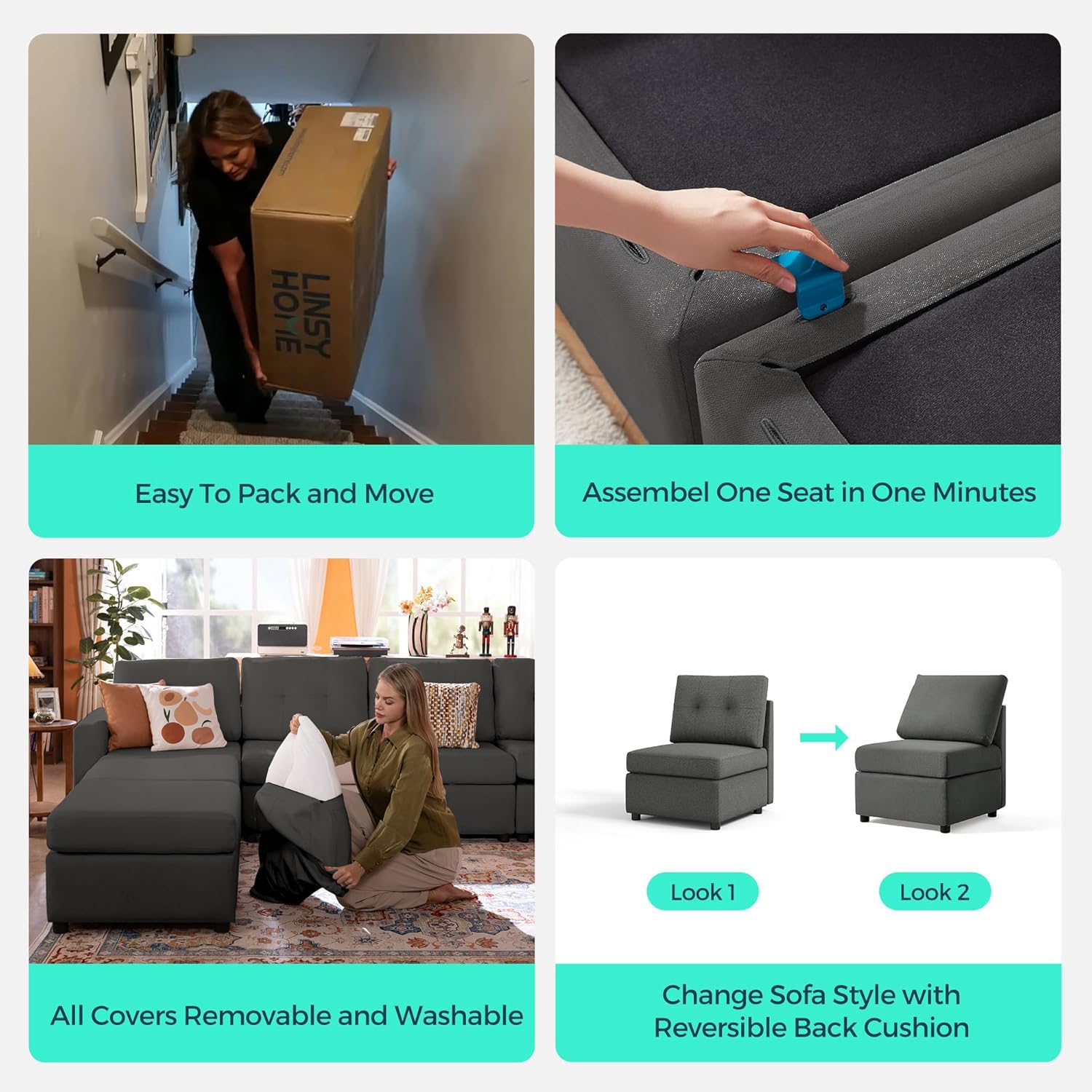 LINSY HOME

Easy To Pack and Move

Assembel One Seat in One Minutes

All Covers Removable and Washable

Look 1

Look 2

Change Sofa Style with Reversible Back Cushion