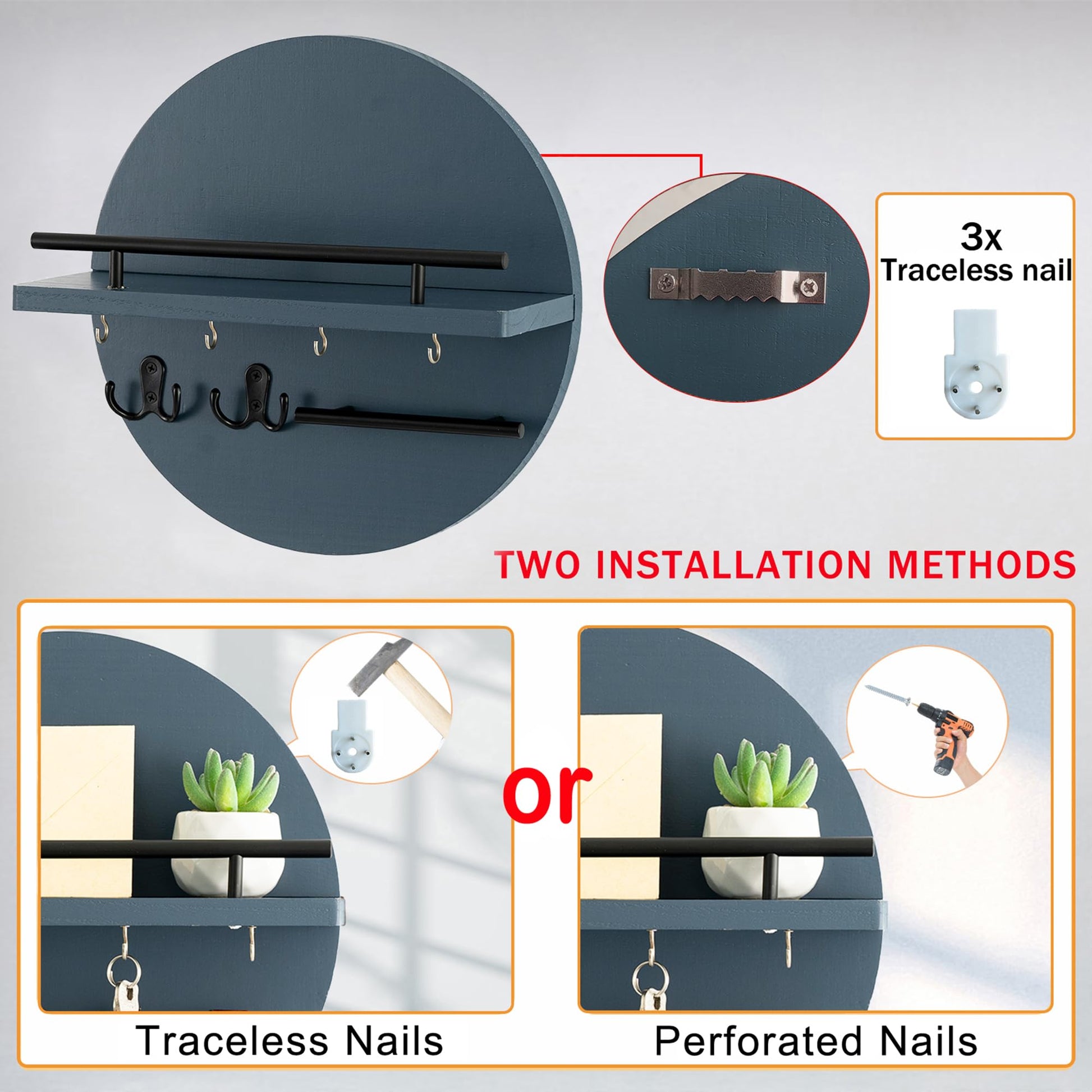 3x
Traceless nail

TWO INSTALLATION METHODS

or

Traceless Nails

Perforated Nails