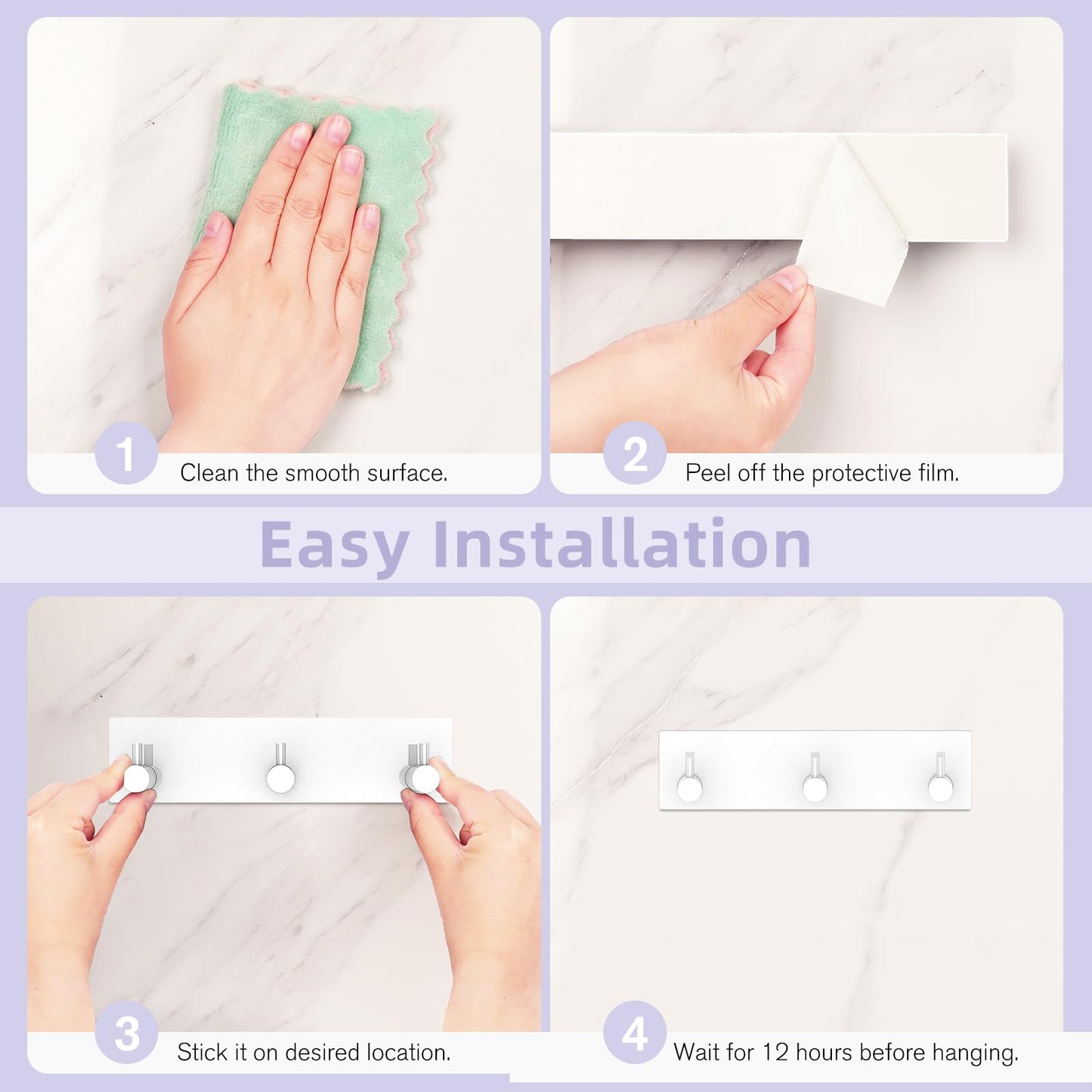 1 Clean the smooth surface.

2 Peel off the protective film.

Easy Installation

3 Stick it on desired location.

4 Wait for 12 hours before hanging.