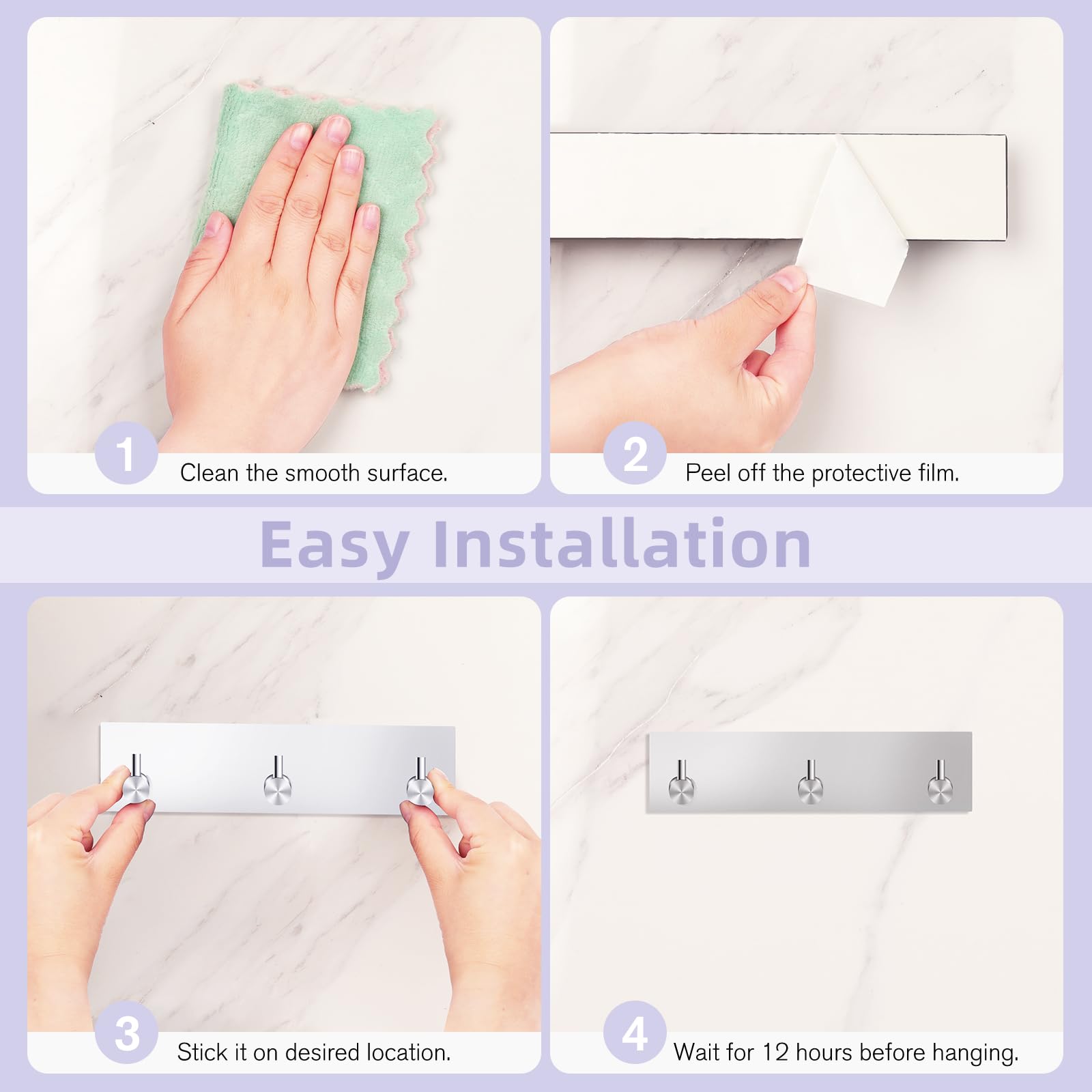 1 Clean the smooth surface.

2 Peel off the protective film.

Easy Installation

3 Stick it on desired location.

4 Wait for 12 hours before hanging.