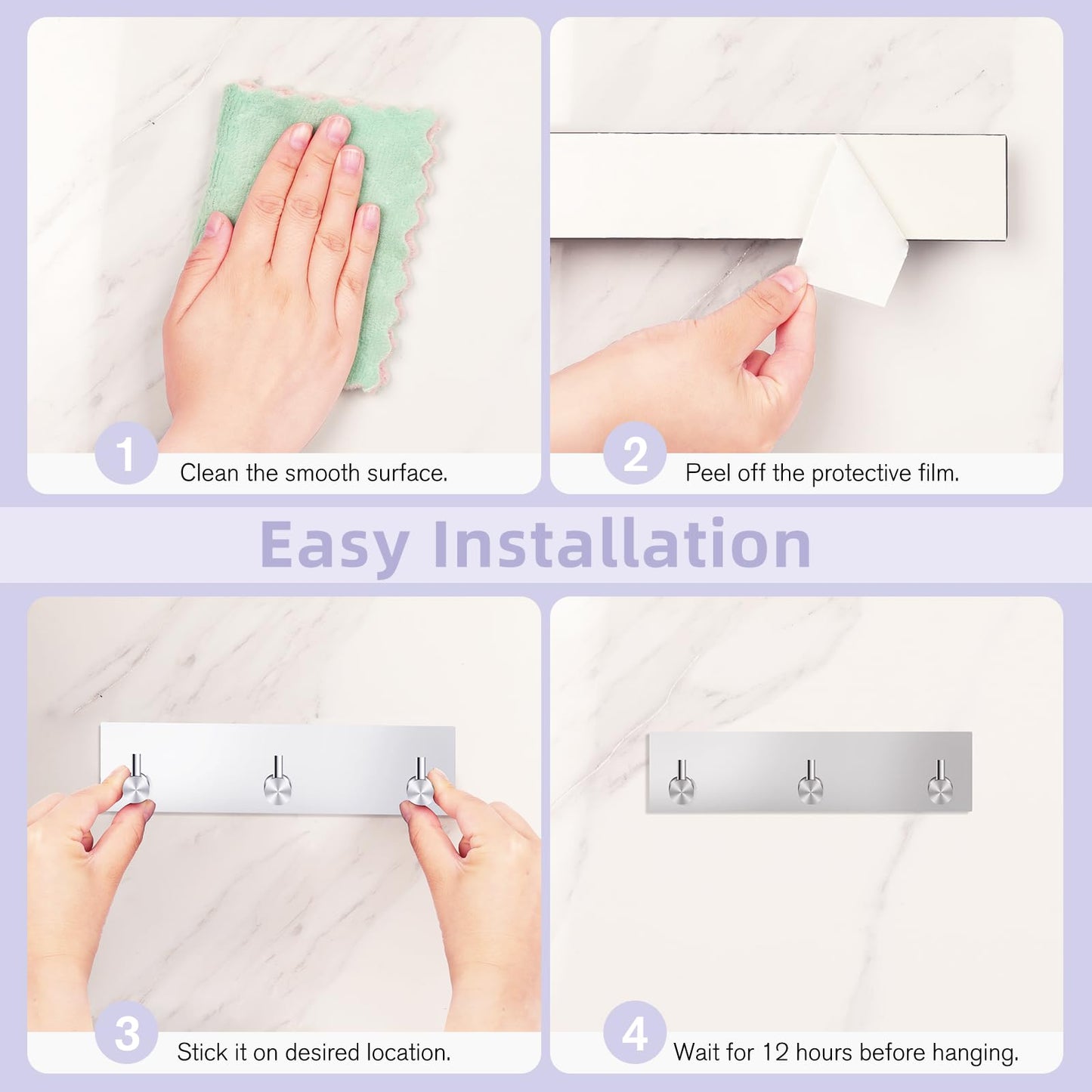 1 Clean the smooth surface.

2 Peel off the protective film.

Easy Installation

3 Stick it on desired location.

4 Wait for 12 hours before hanging.