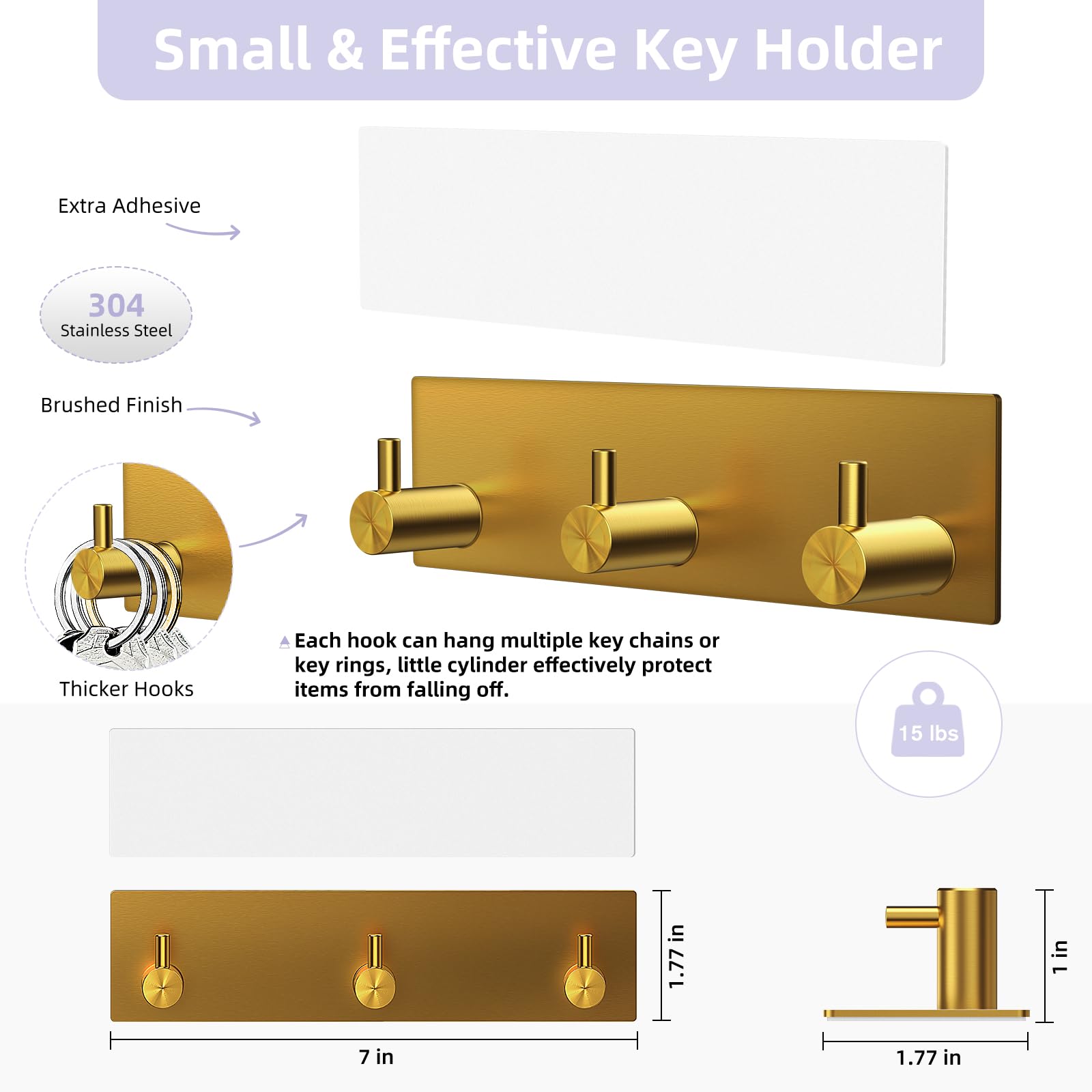 Small & Effective Key Holder

Extra Adhesive

304
Stainless Steel

Brushed Finish

Thicker Hooks

Each hook can hang multiple key chains or key rings, little cylinder effectively protect items from falling off.

15 lbs

1.77 in

7 in

1 in

1.77 in